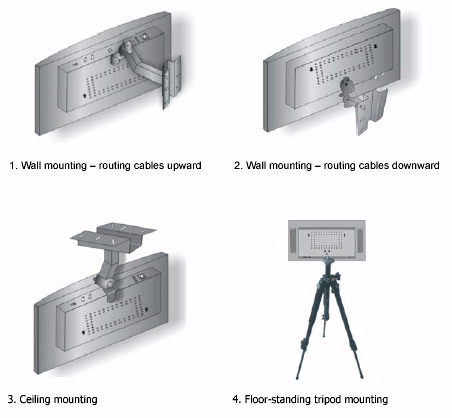 1. Wall mounting – routing cables upward

2. Wall mounting – routing cables downward

3. Ceiling mounting

4. Floor-standing tripod mounting